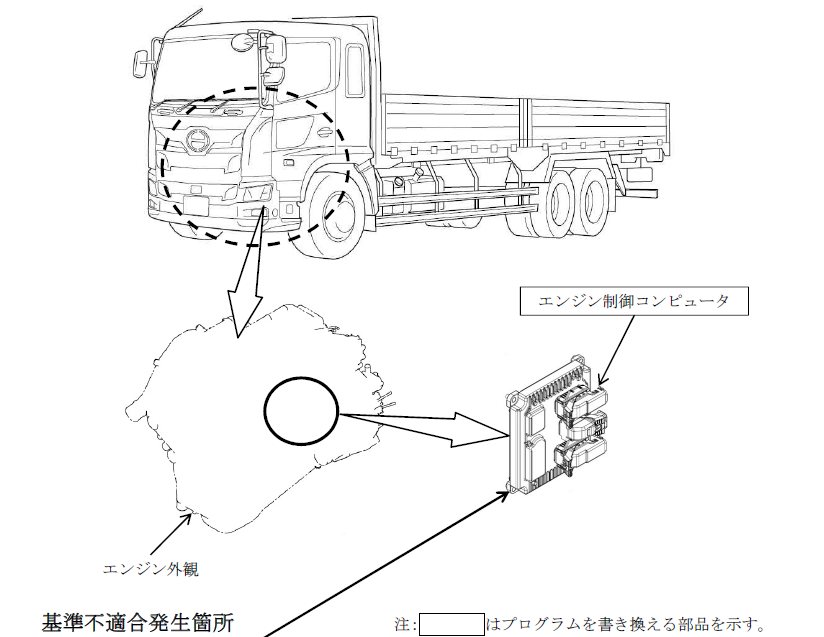 エンジン制御コンピュータ

エンジン外観

基準不適合発生箇所

注：　　　はプログラムを書き換える部品を示す。