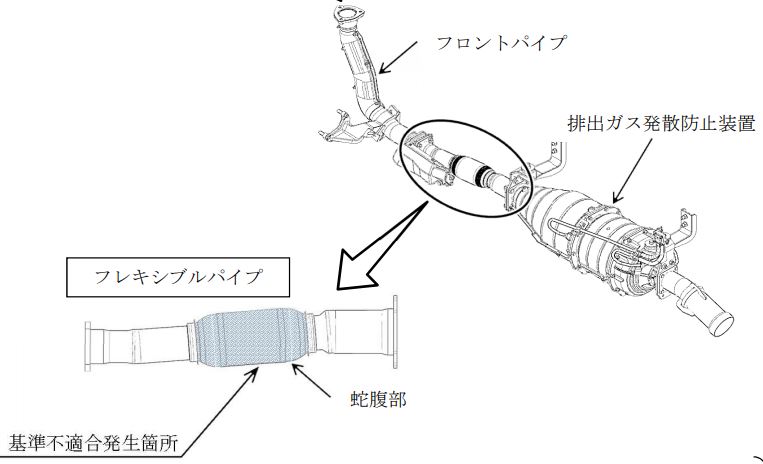 フロントパイプ

排出ガス発散防止装置

フレキシブルパイプ

蛇腹部

基準不適合発生箇所