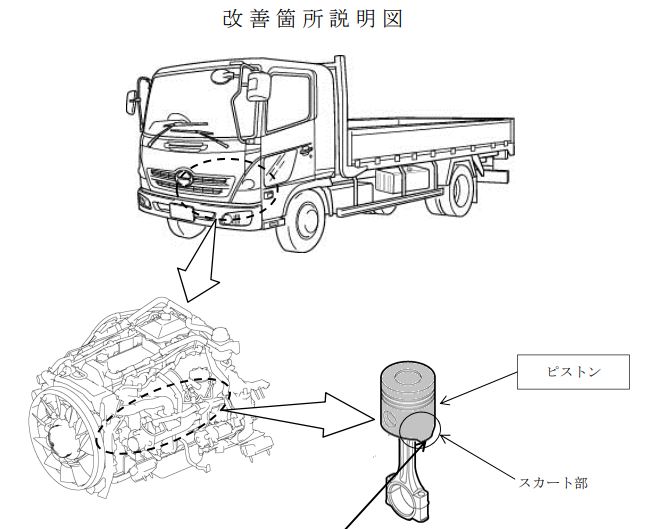 改善箇所説明図

ピストン

スカート部