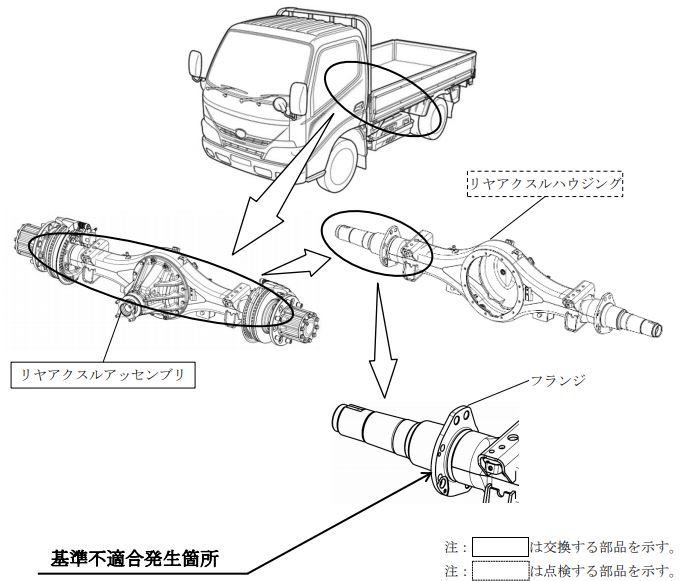 リヤアクスルハウジング

リヤアクスルアッセンブリ

フランジ

基準不適合発生箇所

注：　　　は交換する部品を示す。
注：　　　は点検する部品を示す。