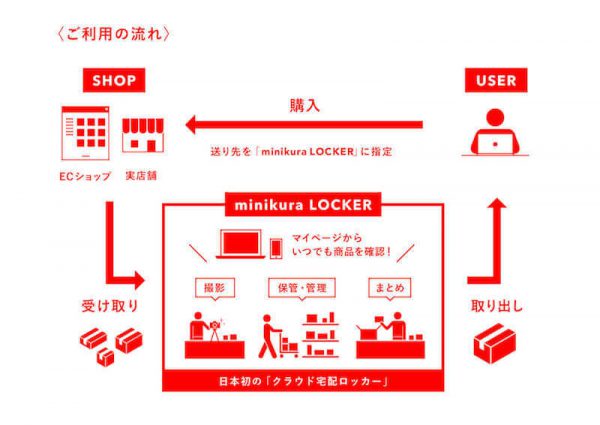 〈ご利用の流れ〉

SHOP

USER

購入

送り先を「minikura LOCKER」に指定

ECショップ　実店舗

minikura LOCKER

マイページから
いつでも商品を確認！

撮影

保管・管理

まとめ

受け取り

取り出し

日本初の「クラウド宅配ロッカー」