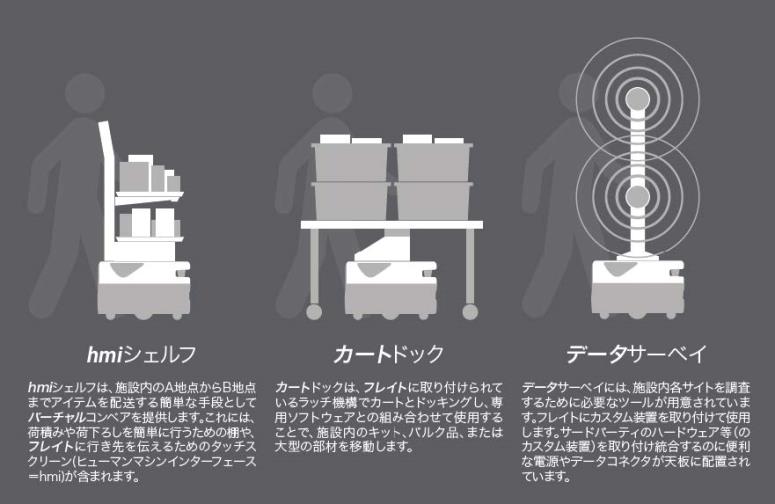 hmiシェルフ

hmiシェルフは、施設内のA地点からB地点までアイテムを配送する簡単な手段としてバーチャルコンベアを提供します。これには、荷積みや荷下ろしを簡単に行うための棚や、フレイトに行き先を伝えるためのタッチスクリーン(ヒューマンマシンインターフェース＝hmi)が含まれます。

カートドック

カートドックは、フレイトに取り付けられているラッチ機構でカートとドッキングし、専用ソフトウェアとの組み合わせて使用することで、施設内のキット、バルク品、または大型の部材を移動します。

データサーベイ

データサーベイには、施設内各サイトを調査するために必要なツールが用意されています。フレイトにカスタム装置を取り付けて使用します。サードパーティのハードウェア等（のカスタム装置）を取り付け統合するのに便利な電源やデータコネクタが天板に配置されています。